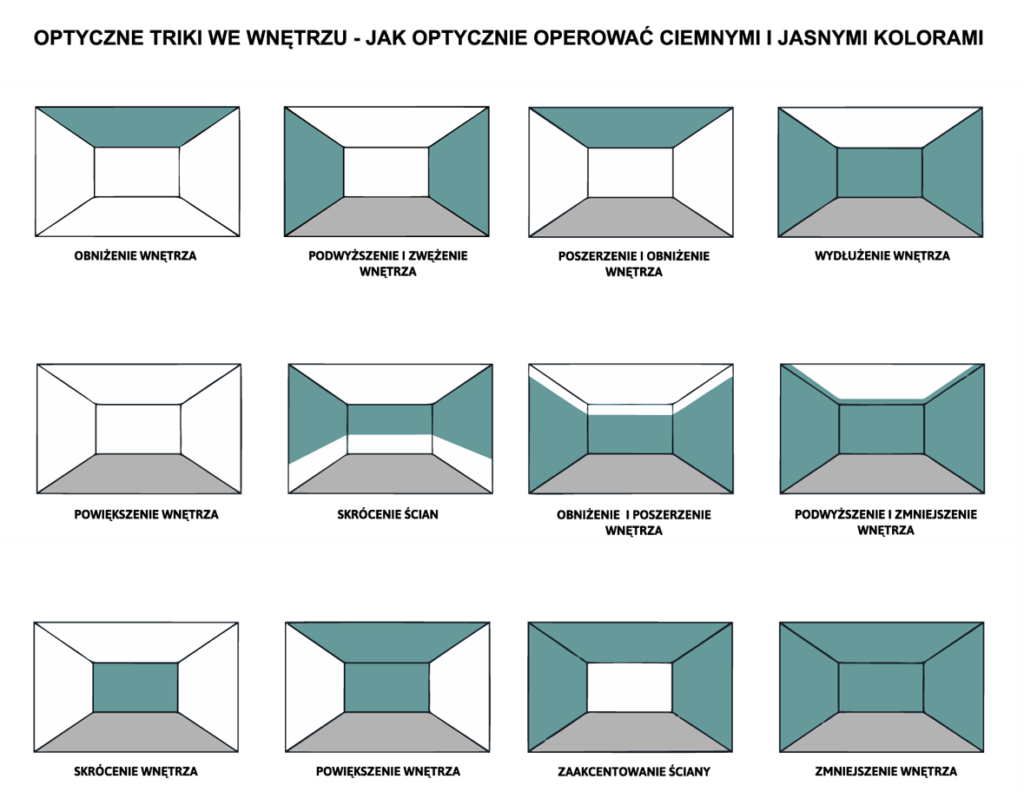 OPTYCZNE TRIKI WE WNĘTRZU - JAK OPTYCZNIE OPEROWAĆ CIEMNYMI I JASNYMI KOLORAMI

OBNIŻENIE WNĘTRZA

PODWYŻSZENIE I ZWĘŻENIE WNĘTRZA

POSZERZENIE I OBNIŻENIE WNĘTRZA

WYDŁUŻENIE WNĘTRZA

POWIĘKSZENIE WNĘTRZA

SKRÓCENIE ŚCIAN

OBNIŻENIE I POSZERZENIE WNĘTRZA

PODWYŻSZENIE I ZMNIEJSZENIE WNĘTRZA

SKRÓCENIE WNĘTRZA

POWIĘKSZENIE WNĘTRZA

ZAAKCENTOWANIE ŚCIANY

ZMNIEJSZENIE WNĘTRZA